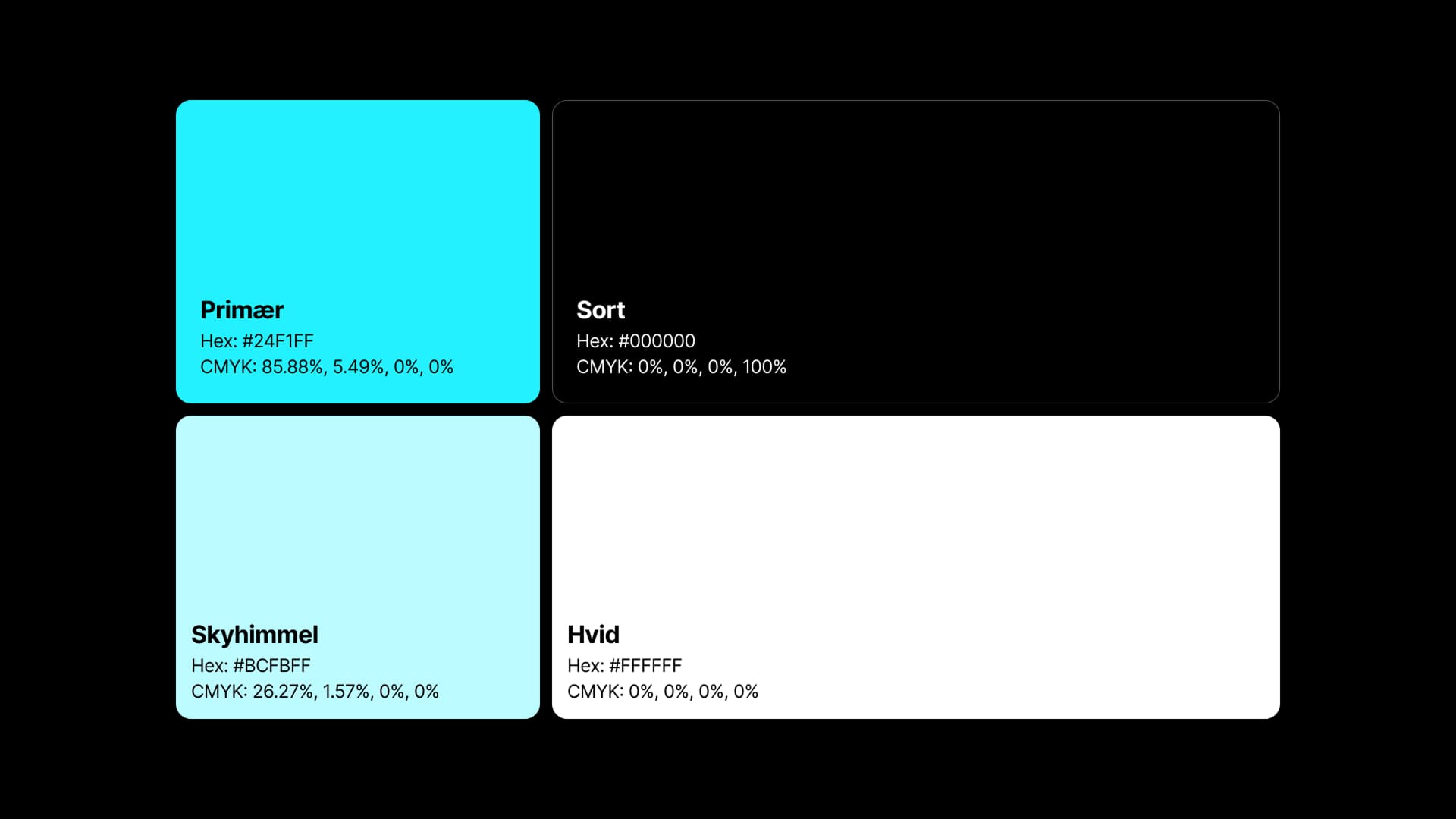 Primær
Hex: #24F1FF
CMYK: 85.88%, 5.49%, 0%, 0%

Sort
Hex: #000000
CMYK: 0%, 0%, 0%, 100%

Skyhimmel
Hex: #BCFBFF
CMYK: 26.27%, 1.57%, 0%, 0%

Hvid
Hex: #FFFFFF
CMYK: 0%, 0%, 0%, 0%